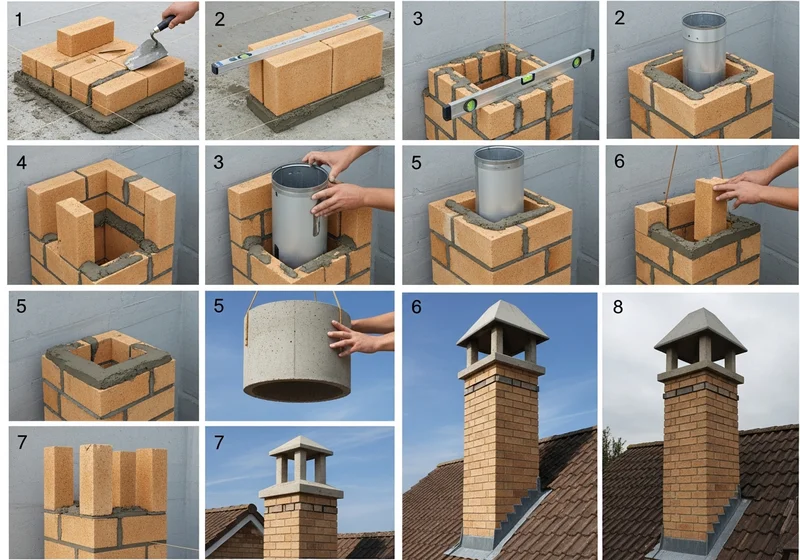 1
2
3
2
4
3
5
6
5
5
6
8
7
7