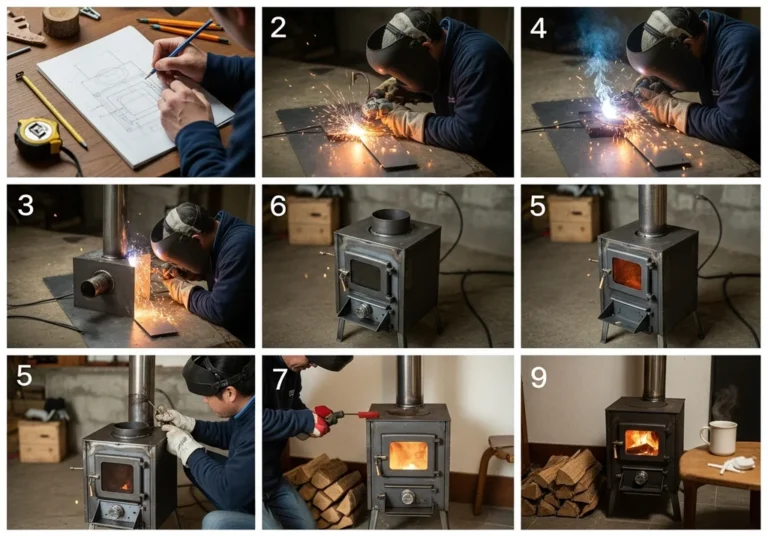 2

4

3

6

5

5

7

9