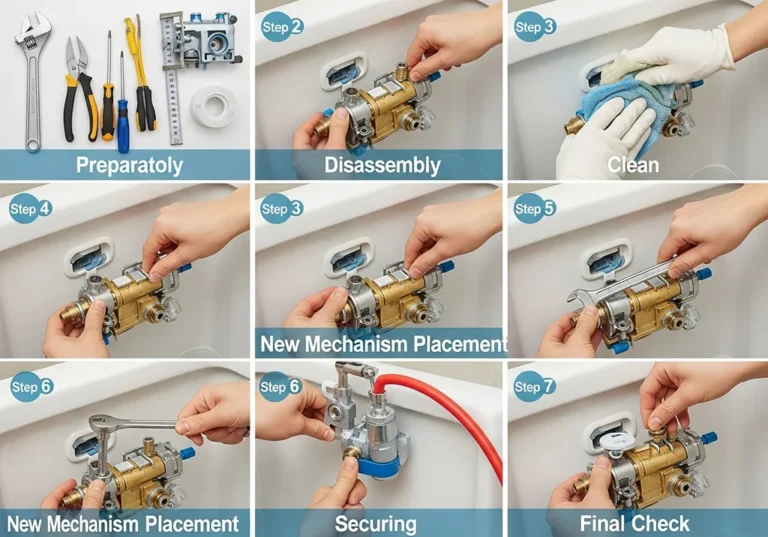 Preparatoly

Step 2
Disassembly

Step 3
Clean

Step 4

Step 3
New Mechanism Placement

Step 5

Step 6
New Mechanism Placement

Step 6
Securing

Step 7
Final Check