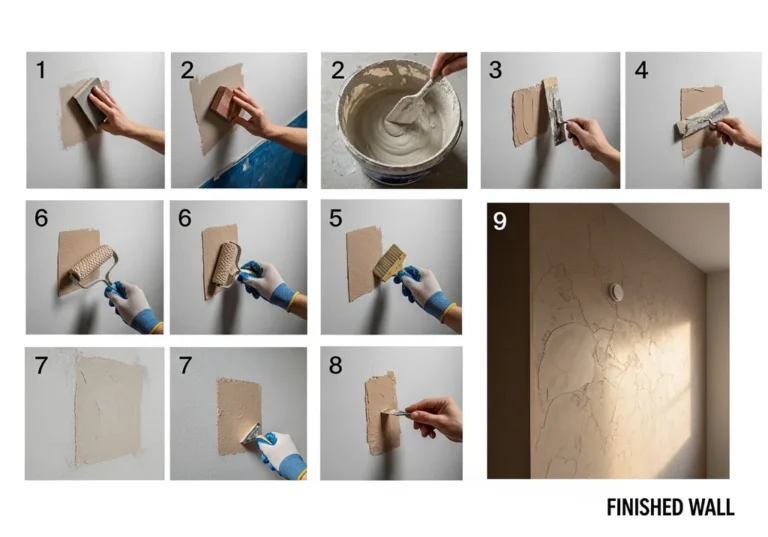 1

2

2

3

4

6

6

5

9

7

7

8

FINISHED WALL