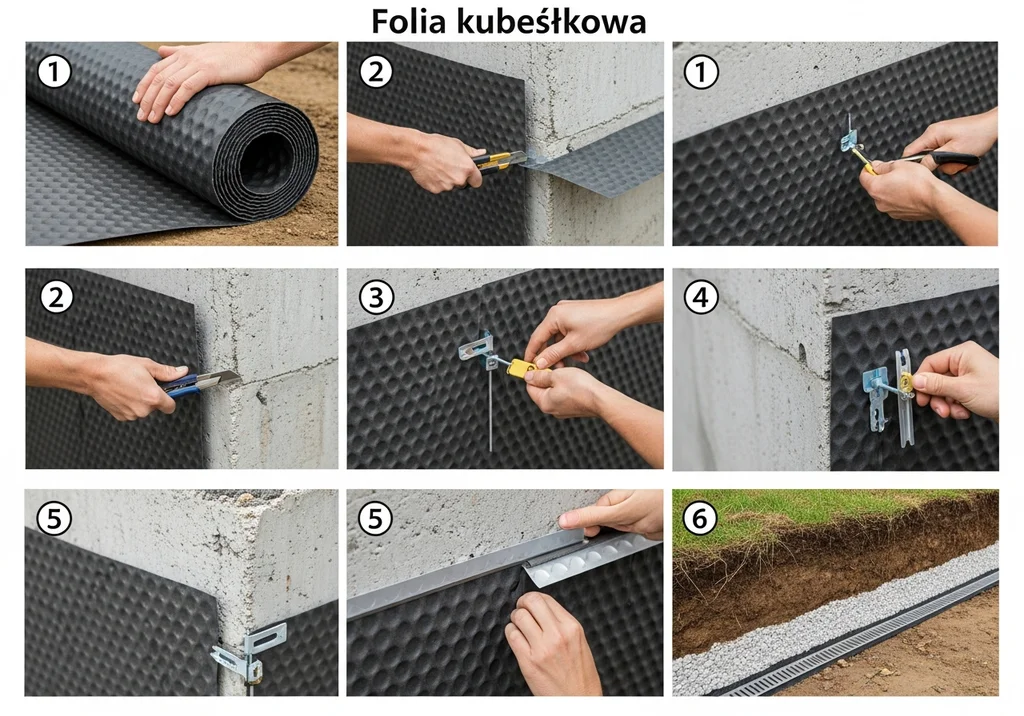 Folia kubeśłkowa

1

2

1

2

3

4

5

5

6