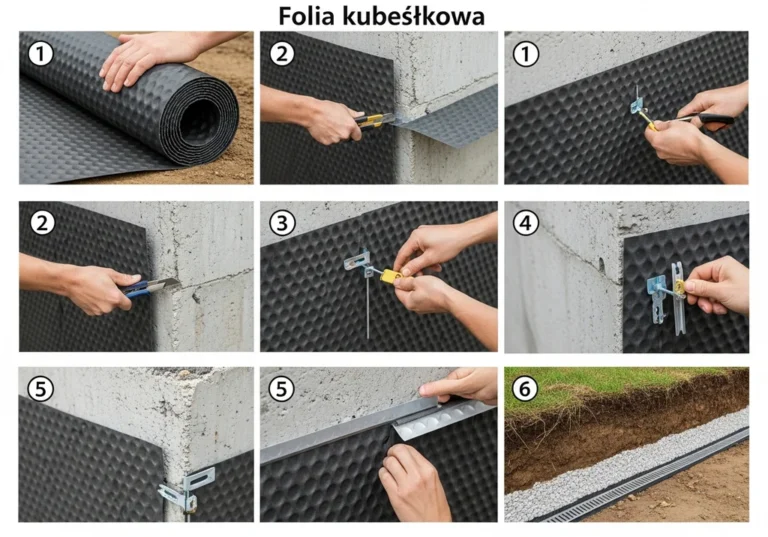 Folia kubeśłkowa

1

2

1

2

3

4

5

5

6