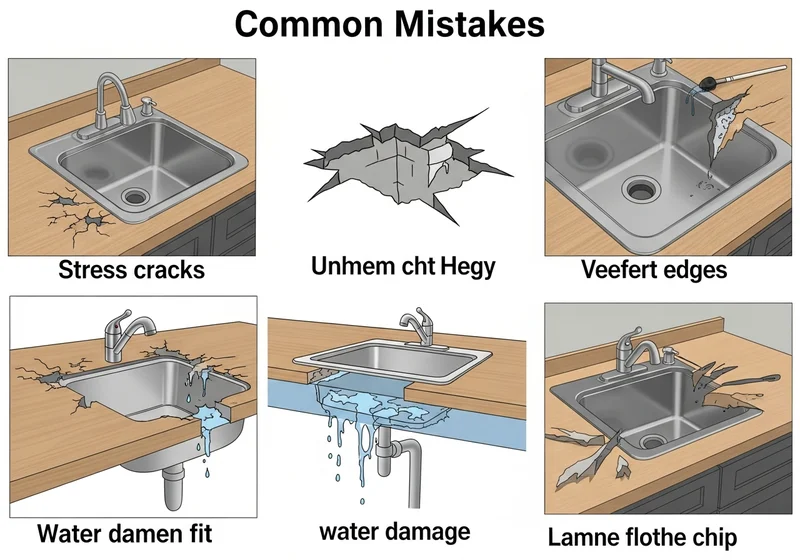 Common Mistakes

Stress cracks

Unhem cht Hegy

Veefert edges

Water damen fit

water damage

Lamne flothe chip