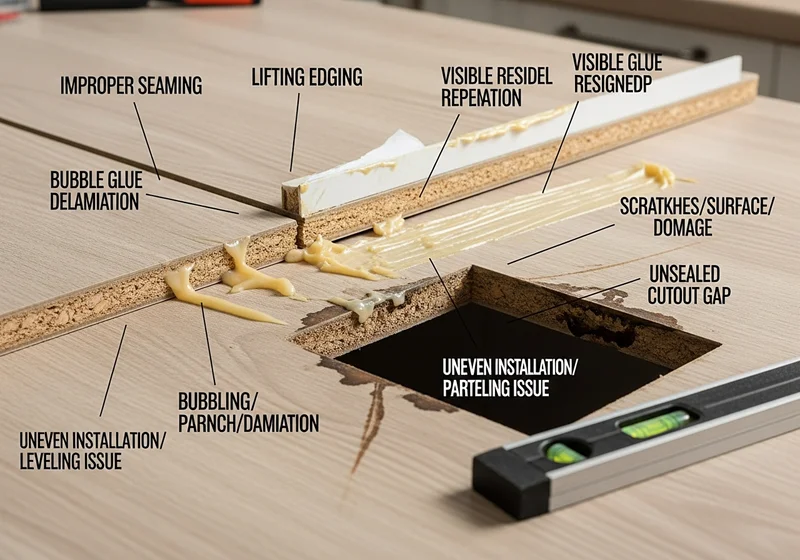 IMPROPER SEAMING

LIFTING EDGING

VISIBLE RESIDEL REPEMATION

VISIBLE GLUE RESIGNEDP

BUBBLE GLUE DELAMIATION

SCRATKHES/SURFACE/ DOMAGE

UNSEALED CUTOUT GAP

UNEVEN INSTALLATION/ PARTELING ISSUE

BUBBLING/ PARNCH/DAMIATION

UNEVEN INSTALLATION/ LEVELING ISSUE