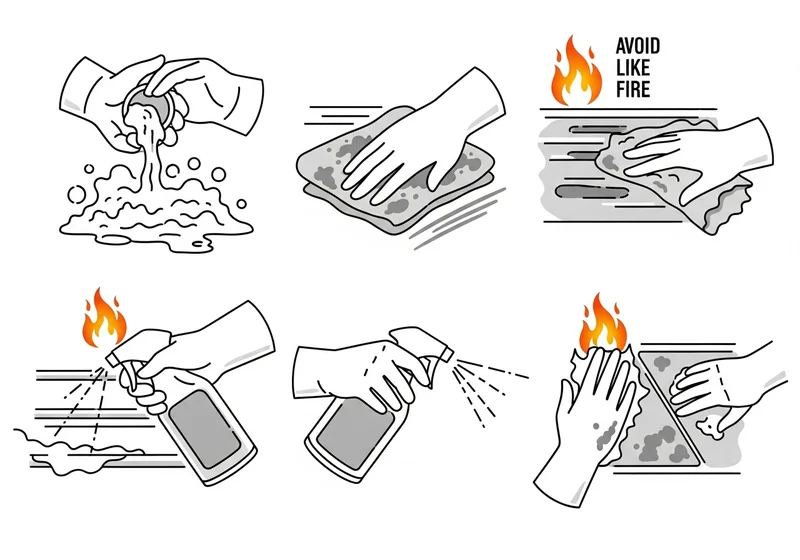 AVOID
LIKE
FIRE